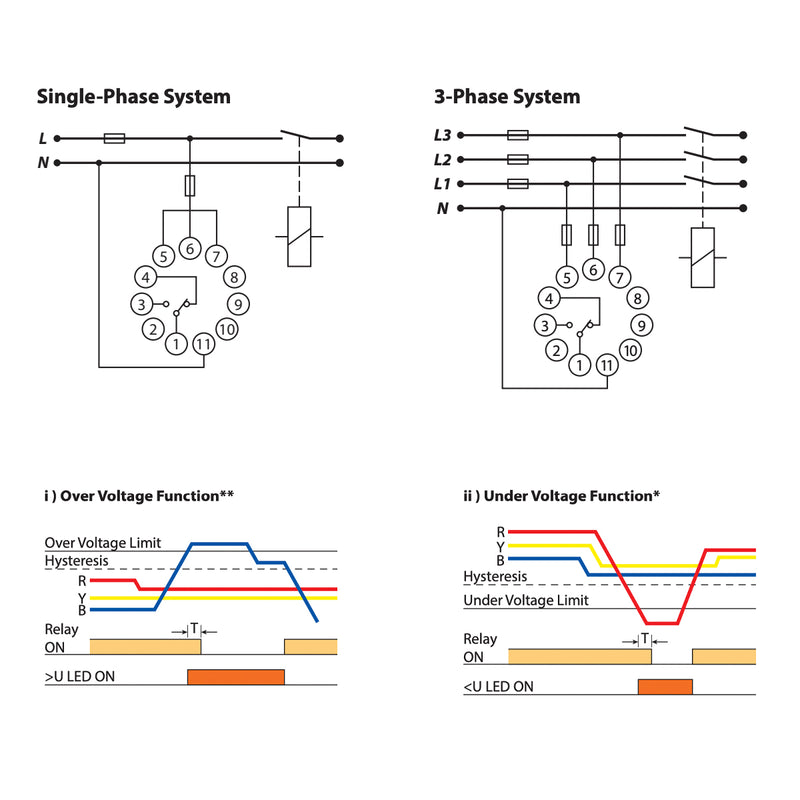 Single-Phase System

L
N

5 6 7
4 8
3 9
2 10
1 11

3-Phase System

L3
L2
L1
N

5 6 7
4 8
3 9
2 10
1 11

i ) Over Voltage Function**

Over Voltage Limit
Hysteresis
R
Y
B
Relay
ON
T
>U LED ON

ii ) Under Voltage Function*

R
Y
B
Hysteresis
Under Voltage Limit
Relay
ON
T
<U LED ON