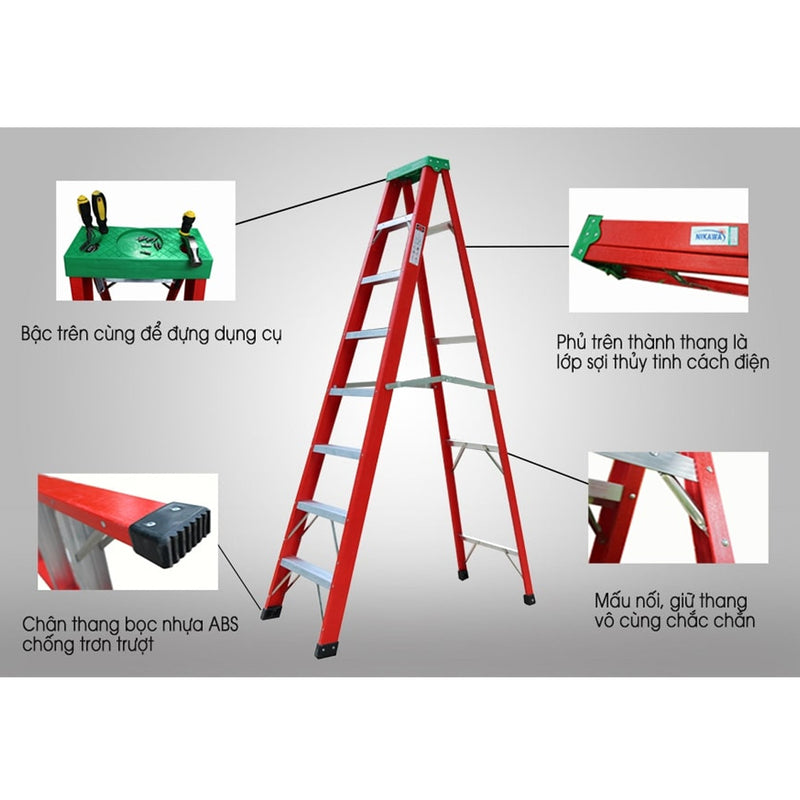 Bậc trên cùng để đựng dụng cụ

NIKAWA

Phủ trên thành thang là lớp sợi thủy tinh cách điện

Chân thang bọc nhựa ABS chống trơn trượt

Mấu nối, giữ thang vô cùng chắc chắn