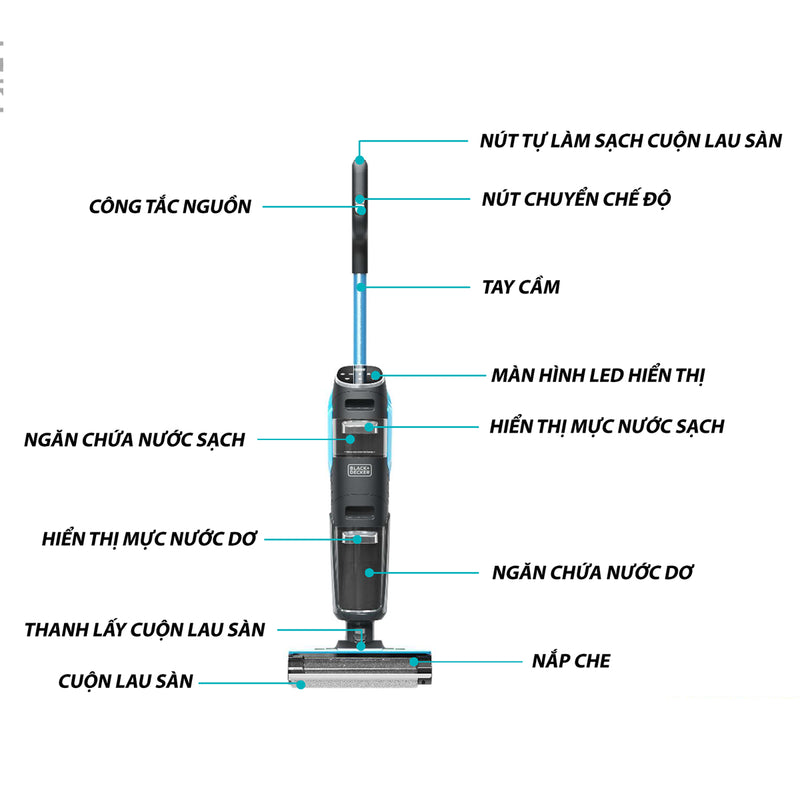 NÚT TỰ LÀM SẠCH CUỘN LAU SÀN

CÔNG TẮC NGUỒN

NÚT CHUYỂN CHẾ ĐỘ

TAY CẦM

MÀN HÌNH LED HIỂN THỊ

HIỂN THỊ MỰC NƯỚC SẠCH

NGĂN CHỨA NƯỚC SẠCH

BLACK+DECKER

HIỂN THỊ MỰC NƯỚC DƠ

NGĂN CHỨA NƯỚC DƠ

THANH LẤY CUỘN LAU SÀN

NẮP CHE

CUỘN LAU SÀN