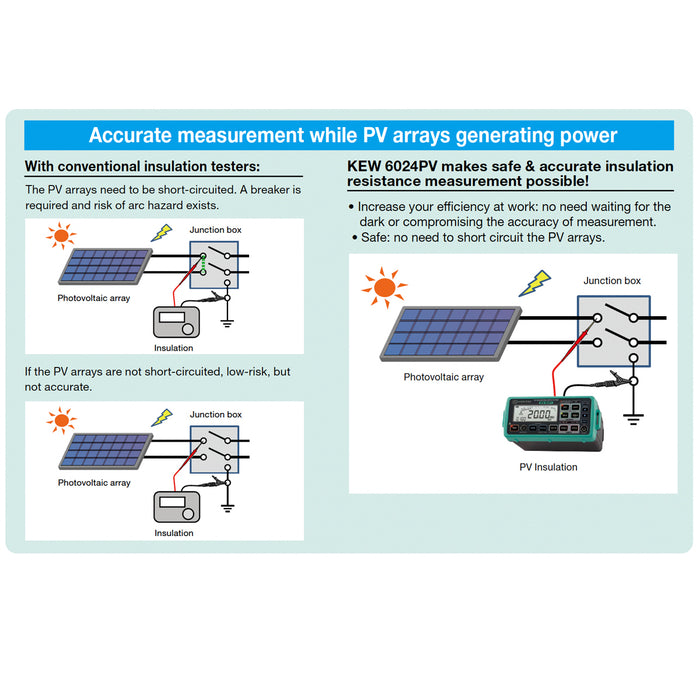 Accurate measurement while PV arrays generating power

With conventional insulation testers:

The PV arrays need to be short-circuited. A breaker is required and risk of arc hazard exists.

Junction box

Photovoltaic array

Insulation

If the PV arrays are not short-circuited, low-risk, but not accurate.

Junction box

Photovoltaic array

Insulation

KEW 6024PV makes safe & accurate insulation resistance measurement possible!

• Increase your efficiency at work: no need waiting for the dark or compromising the accuracy of measurement.
• Safe: no need to short circuit the PV arrays.

Junction box

Photovoltaic array

2000

PV Insulation