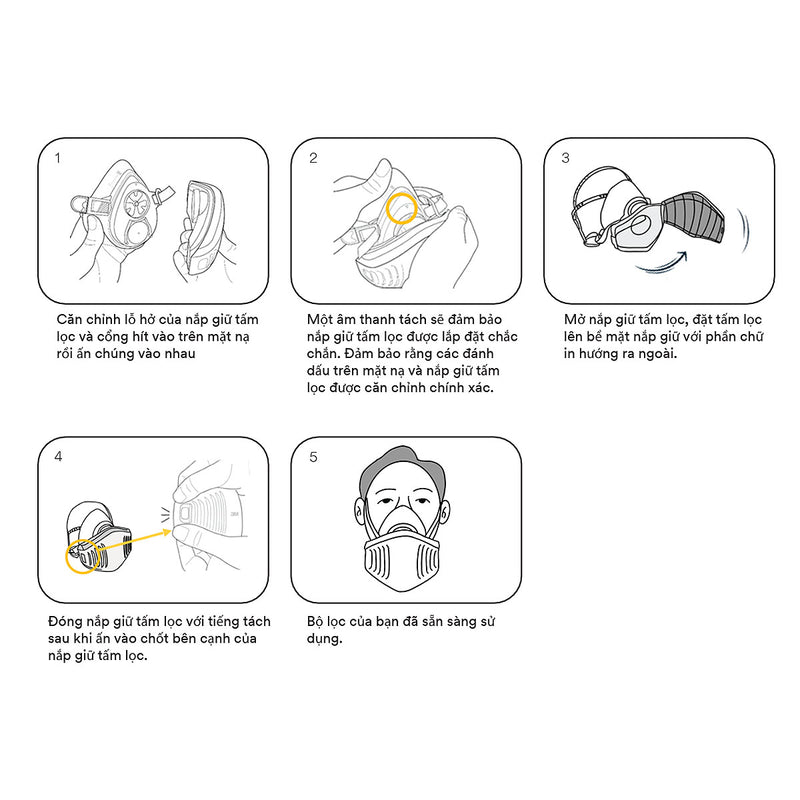 1

Căn chỉnh lỗ hở của nắp giữ tấm lọc và cổng hít vào trên mặt nạ rồi ấn chúng vào nhau

2

Một âm thanh tách sẽ đảm bảo nắp giữ tấm lọc được lắp đặt chắc chắn. Đảm bảo rằng các đánh dấu trên mặt nạ và nắp giữ tấm lọc được căn chỉnh chính xác.

3

Mở nắp giữ tấm lọc, đặt tấm lọc lên bề mặt nắp giữ với phần chữ in hướng ra ngoài.

4

3M

Đóng nắp giữ tấm lọc với tiếng tách sau khi ấn vào chốt bên cạnh của nắp giữ tấm lọc.

5

Bộ lọc của bạn đã sẵn sàng sử dụng.