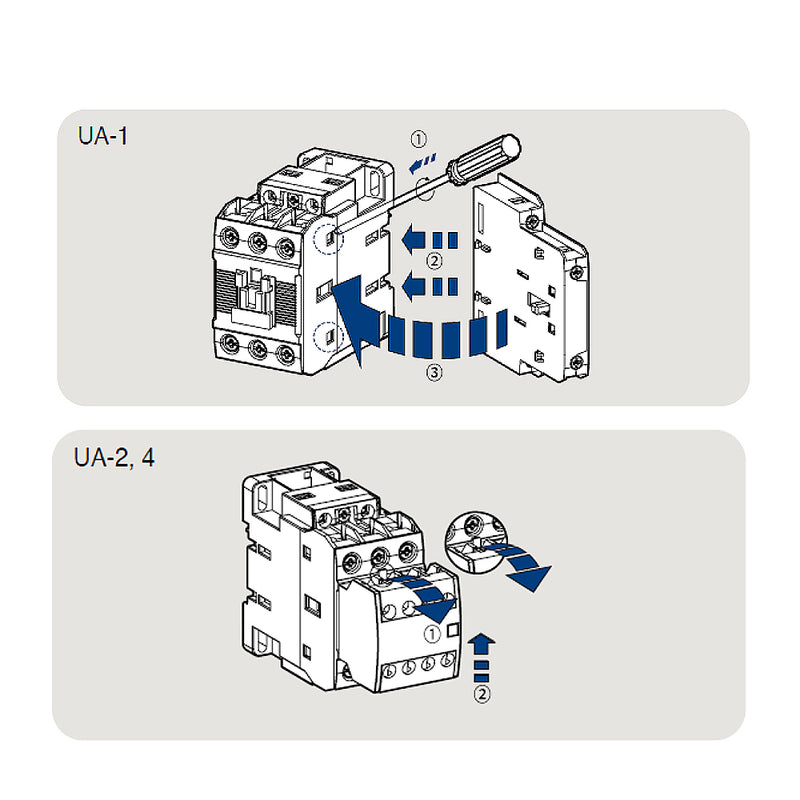 UA-1

①

②

③

UA-2, 4

①

②