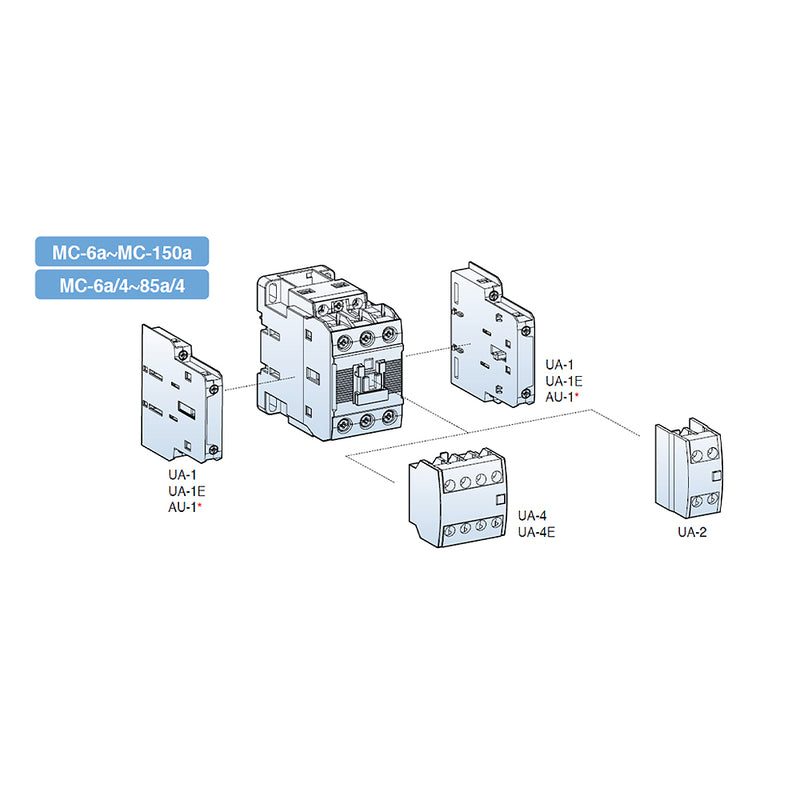 MC-6a~MC-150a

MC-6a/4~85a/4

UA-1
UA-1E
AU-1*

UA-1
UA-1E
AU-1*

UA-4
UA-4E

UA-2