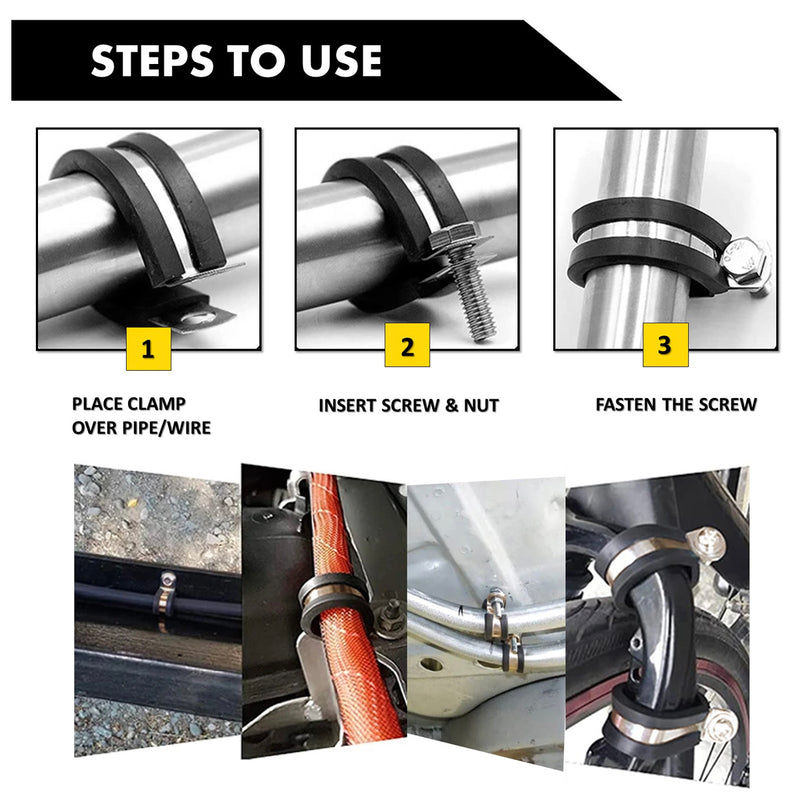 STEPS TO USE

1

PLACE CLAMP OVER PIPE/WIRE

2

INSERT SCREW & NUT

3

FASTEN THE SCREW