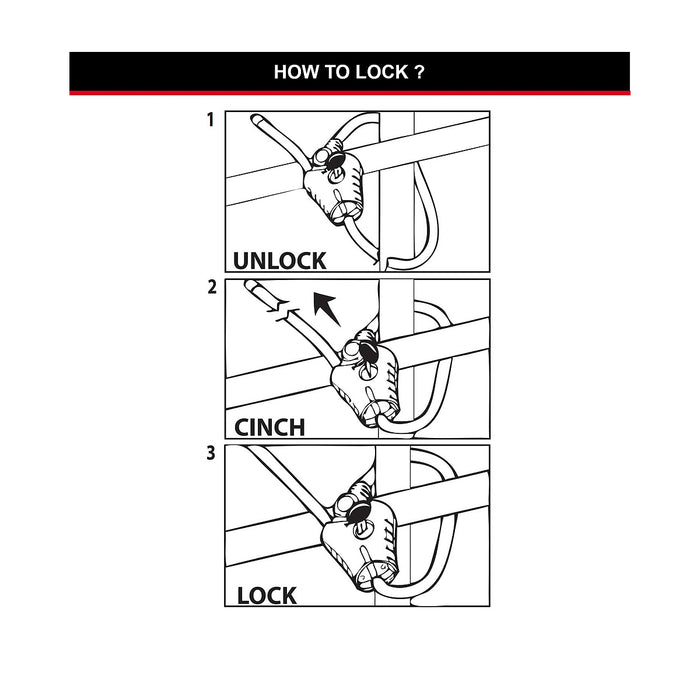 HOW TO LOCK ?

1

UNLOCK

2

CINCH

3

LOCK