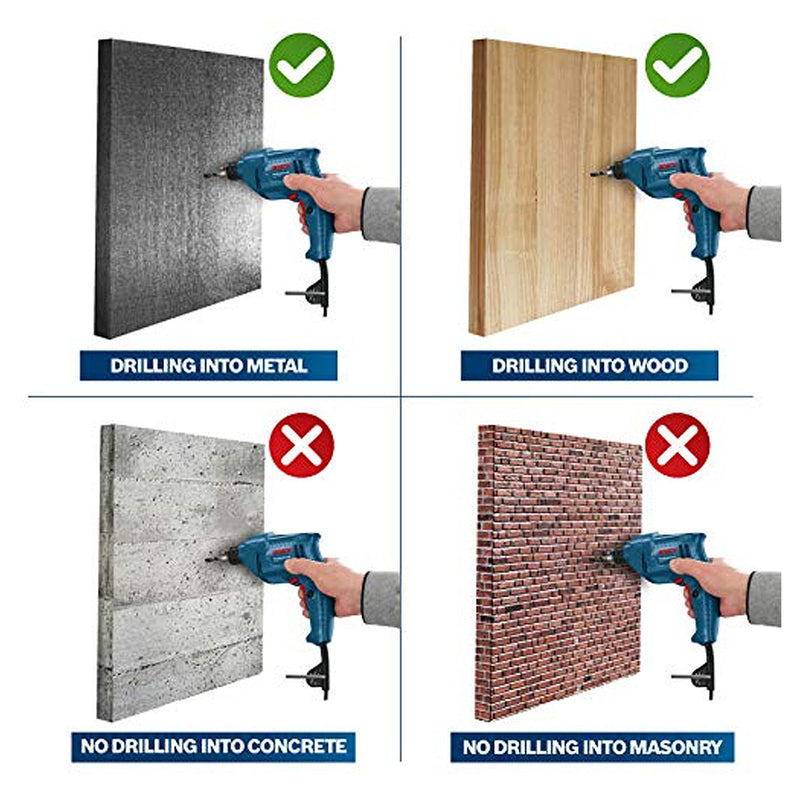 DRILLING INTO METAL

DRILLING INTO WOOD

NO DRILLING INTO CONCRETE

NO DRILLING INTO MASONRY