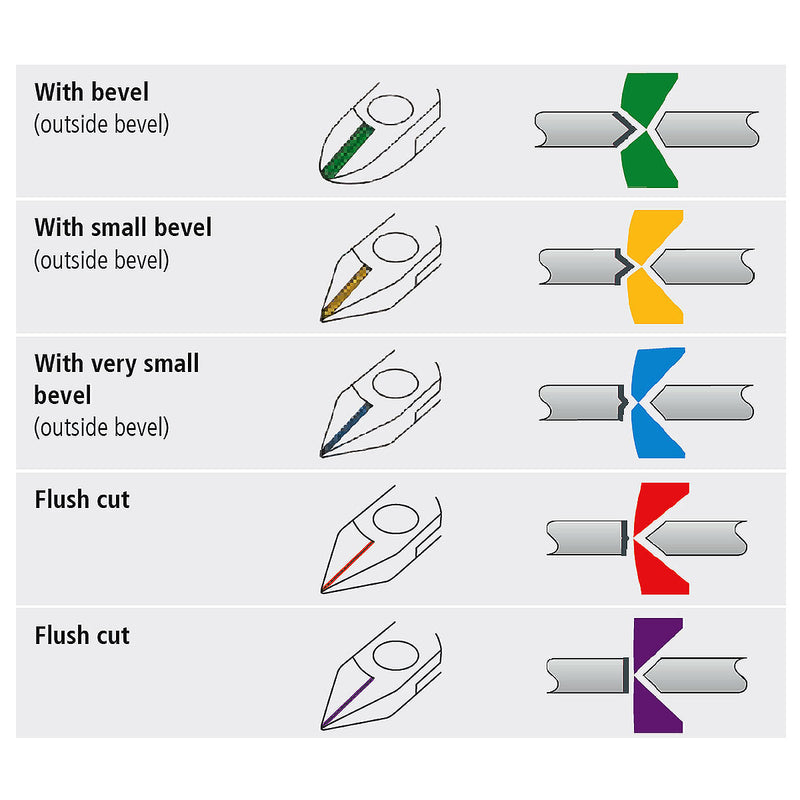 With bevel
(outside bevel)

With small bevel
(outside bevel)

With very small bevel
(outside bevel)

Flush cut

Flush cut