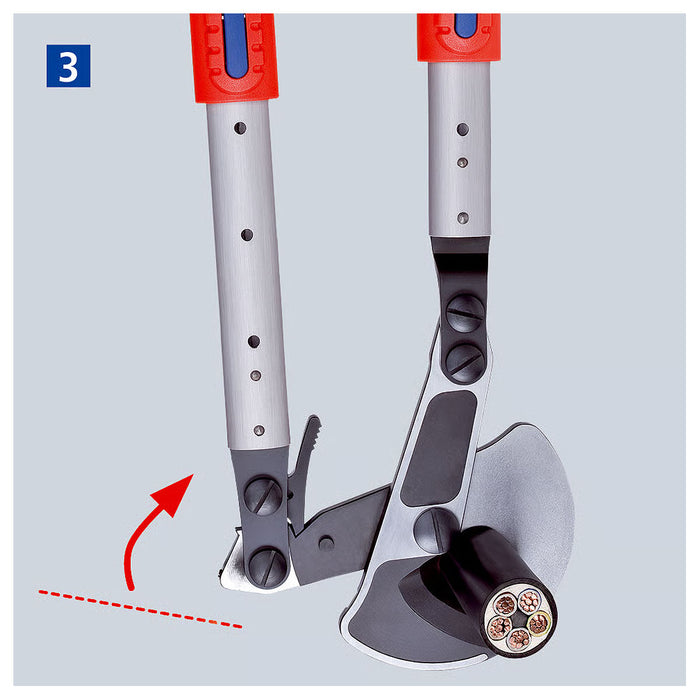 3